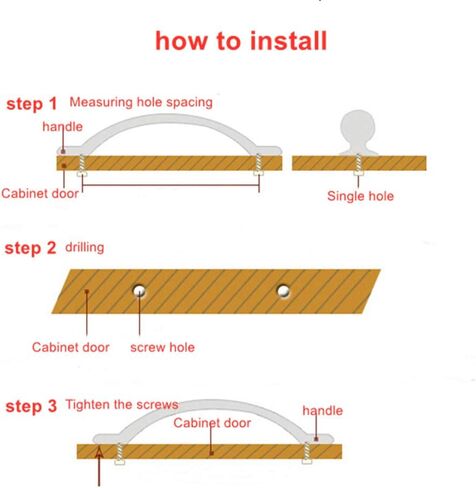 how to install

step 1 Measuring hole spacing

handle

Cabinet door

Single hole

step 2 drilling

Cabinet door

screw hole

step 3 Tighten the screws

Cabinet door

handle