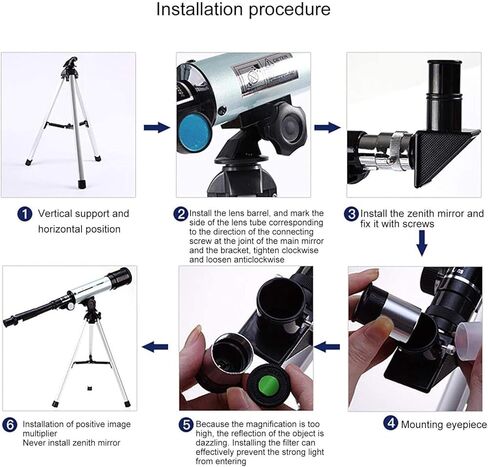 Installation procedure

1 Vertical support and horizontal position

2 Install the lens barrel, and mark the side of the lens tube corresponding to the direction of the connecting screw at the joint of the main mirror and the bracket, tighten clockwise and loosen anticlockwise

3 Install the zenith mirror and fix it with screws

4 Mounting eyepiece

5 Because the magnification is too high, the reflection of the object is dazzling. Installing the filter can effectively prevent the strong light from entering

6 Installation of positive image multiplier
Never install zenith mirror