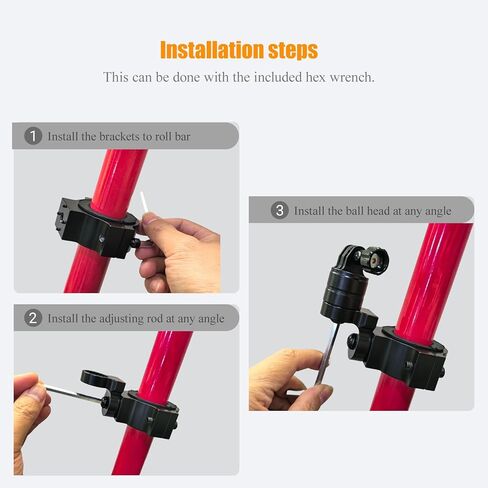 Installation steps

This can be done with the included hex wrench.

1 Install the brackets to roll bar

2 Install the adjusting rod at any angle

3 Install the ball head at any angle