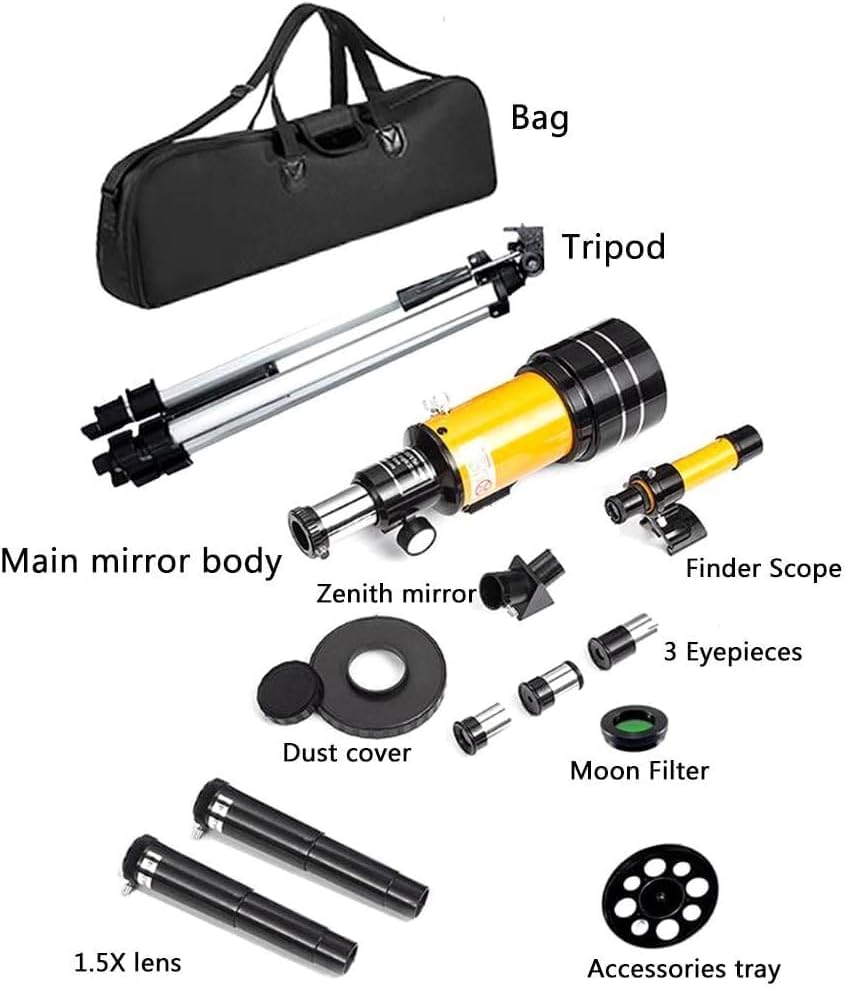 Bag

Tripod

Main mirror body

Zenith mirror

Finder Scope

3 Eyepieces

Dust cover

Moon Filter

1.5X lens

Accessories tray