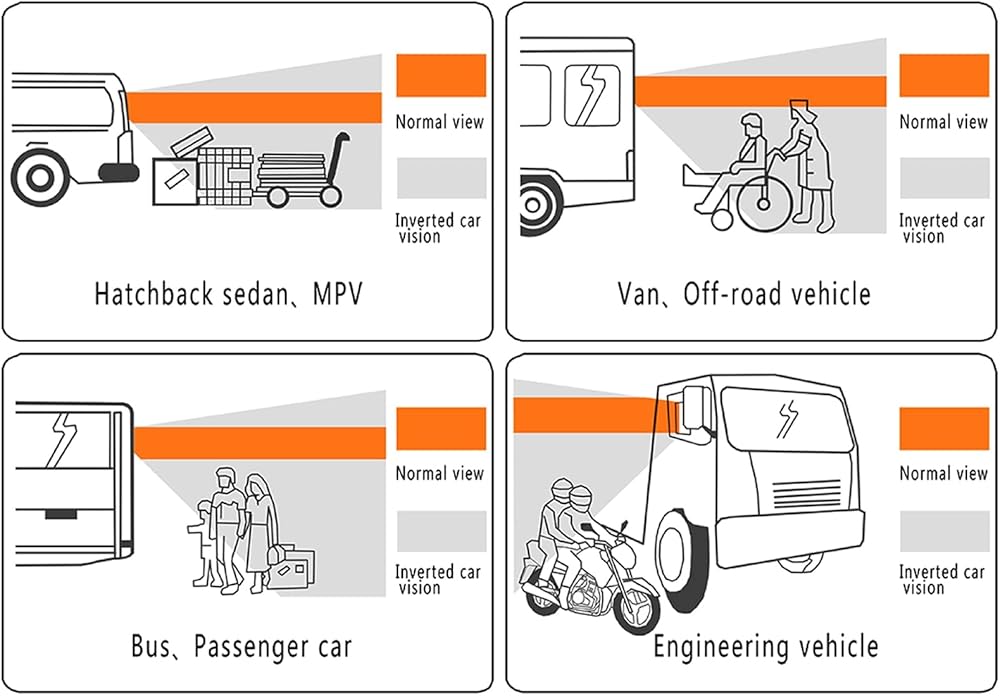 Normal view

Inverted car vision

Hatchback sedan、MPV

Normal view

Inverted car vision

Van、Off-road vehicle

Normal view

Inverted car vision

Bus、Passenger car

Normal view

Inverted car vision

Engineering vehicle