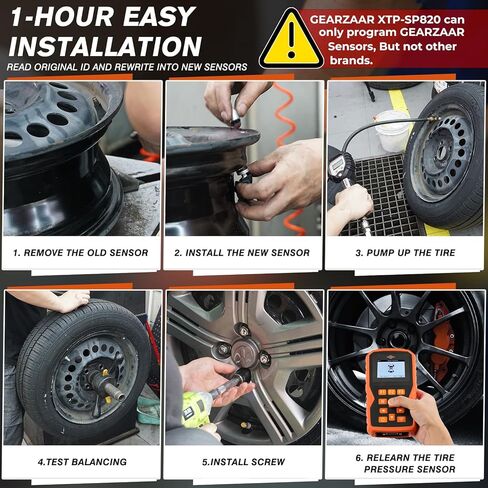 1-HOUR EASY INSTALLATION

READ ORIGINAL ID AND REWRITE INTO NEW SENSORS

GEARZAAR XTP-SP820 can only program GEARZAAR Sensors, But not other brands.

1. REMOVE THE OLD SENSOR

2. INSTALL THE NEW SENSOR

3. PUMP UP THE TIRE

4.TEST BALANCING

5.INSTALL SCREW

6. RELEARN THE TIRE PRESSURE SENSOR