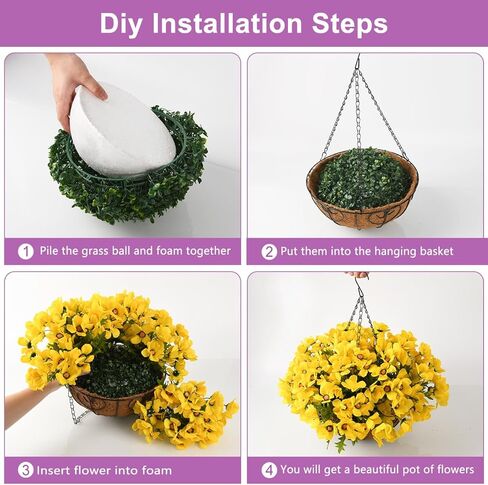 Diy Installation Steps

1 Pile the grass ball and foam together

2 Put them into the hanging basket

3 Insert flower into foam

4 You will get a beautiful pot of flowers