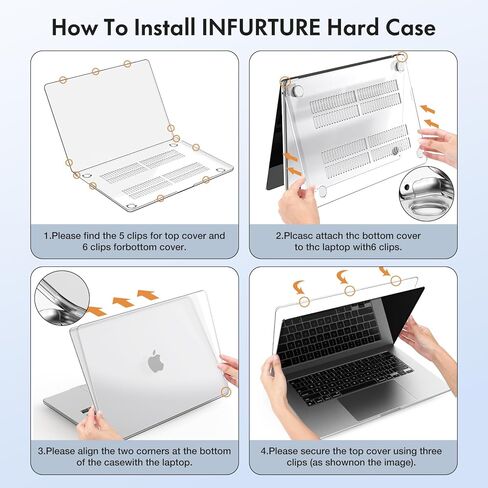 How To Install INFURTURE Hard Case

1.Please find the 5 clips for top cover and 6 clips forbottom cover.

2.Plcasc attach thc bottom cover to thc laptop with6 clips.

3.Please align the two corners at the bottom of the casewith the laptop.

4.Please secure the top cover using three clips (as shownon the image).