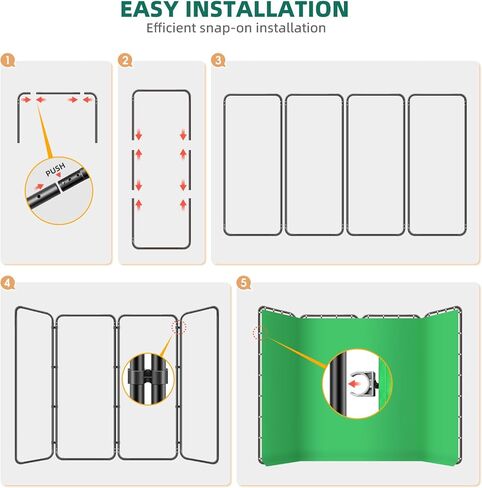 EASY INSTALLATION
Efficient snap-on installation

1
PUSH

2

3

4

5