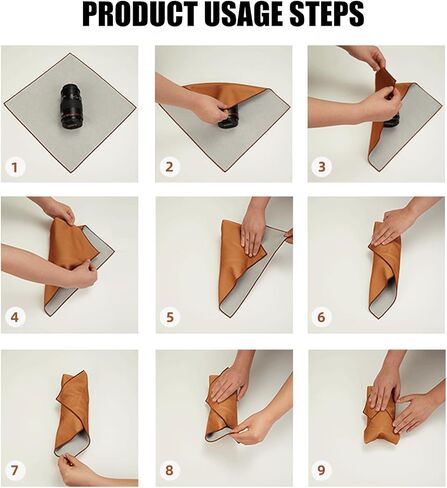 PRODUCT USAGE STEPS

1

2

3

4

5

6

7

8

9