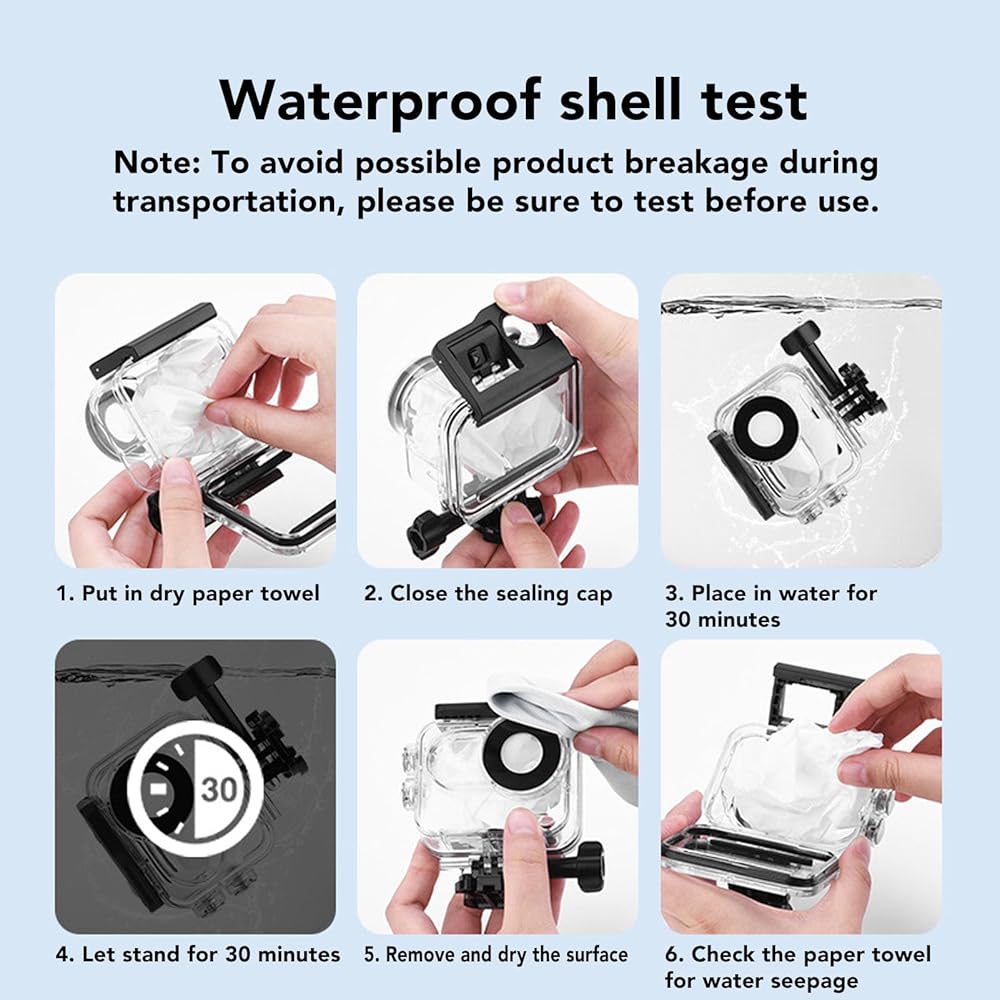 Waterproof shell test

Note: To avoid possible product breakage during transportation, please be sure to test before use.

1. Put in dry paper towel

2. Close the sealing cap

3. Place in water for 30 minutes

30

4. Let stand for 30 minutes

5. Remove and dry the surface

6. Check the paper towel for water seepage