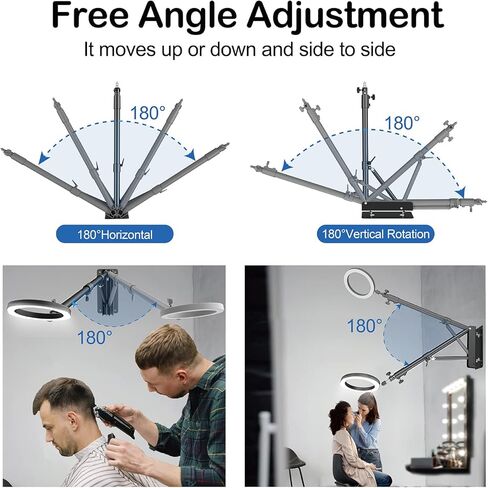 Free Angle Adjustment

It moves up or down and side to side

180°

180°Horizontal

180°

180°Vertical Rotation

180°

180°