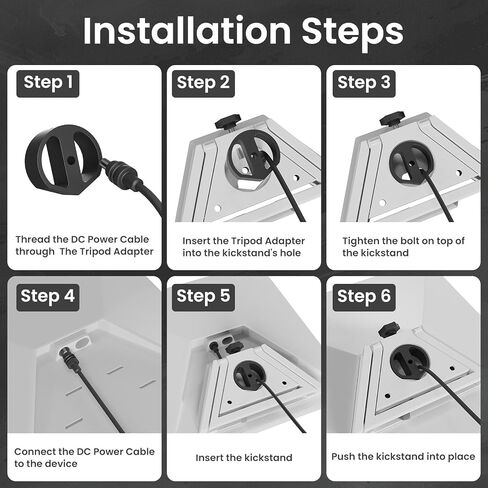 Installation Steps

Step 1

Thread the DC Power Cable through  The Tripod Adapter

Step 2

Insert the Tripod Adapter into the kickstand's hole

Step 3

Tighten the bolt on top of the kickstand

Step 4

Connect the DC Power Cable to the device

Step 5

Insert the kickstand

Step 6

Push the kickstand into place