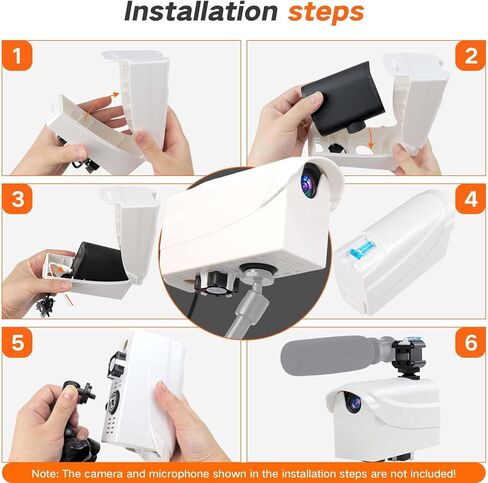 Installation steps

1

2

3

4

5

6

Note: The camera and microphone shown in the installation steps are not included!