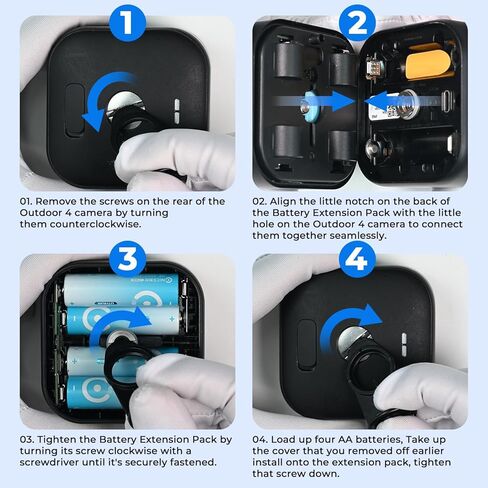 1

01. Remove the screws on the rear of the Outdoor 4 camera by turning them counterclockwise.

2

02. Align the little notch on the back of the Battery Extension Pack with the little hole on the Outdoor 4 camera to connect them together seamlessly.

3

03. Tighten the Battery Extension Pack by turning its screw clockwise with a screwdriver until it's securely fastened.

4

04. Load up four AA batteries, Take up the cover that you removed off earlier install onto the extension pack, tighten that screw down.