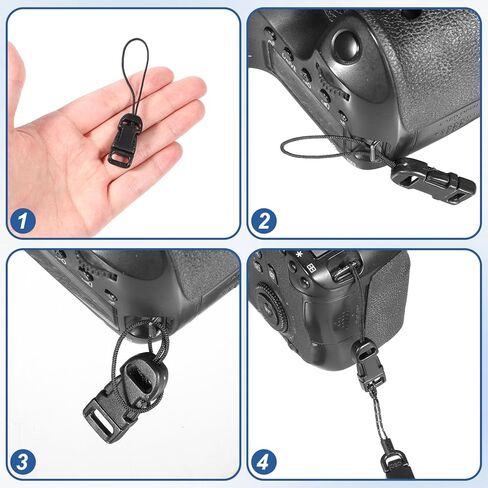 1
2
3
4