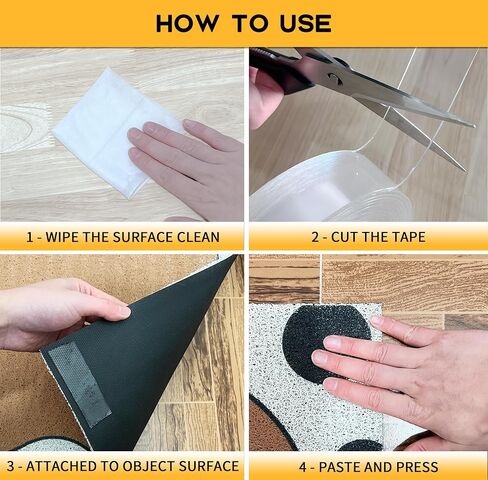 HOW TO USE

1 - WIPE THE SURFACE CLEAN

2 - CUT THE TAPE

3 - ATTACHED TO OBJECT SURFACE

4 - PASTE AND PRESS