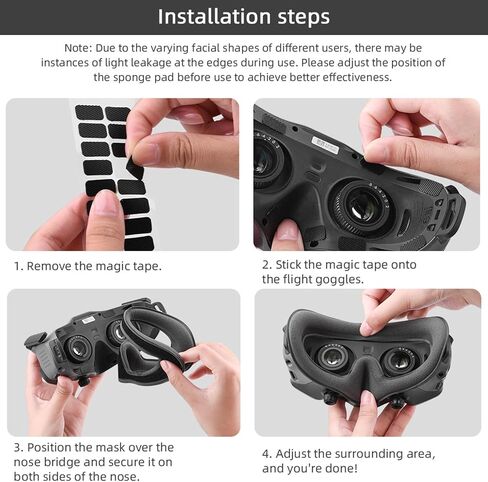 Installation steps

Note: Due to the varying facial shapes of different users, there may be instances of light leakage at the edges during use. Please adjust the position of the sponge pad before use to achieve better effectiveness.

1. Remove the magic tape.

2. Stick the magic tape onto the flight goggles.

3. Position the mask over the nose bridge and secure it on both sides of the nose.

4. Adjust the surrounding area, and you're done!