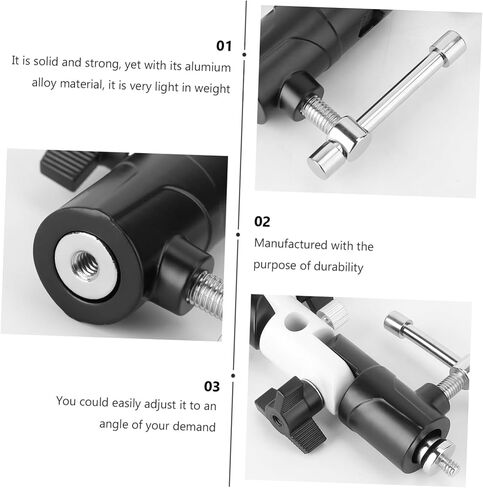 01
It is solid and strong, yet with its alumium alloy material, it is very light in weight

02
Manufactured with the purpose of durability

03
You could easily adjust it to an angle of your demand