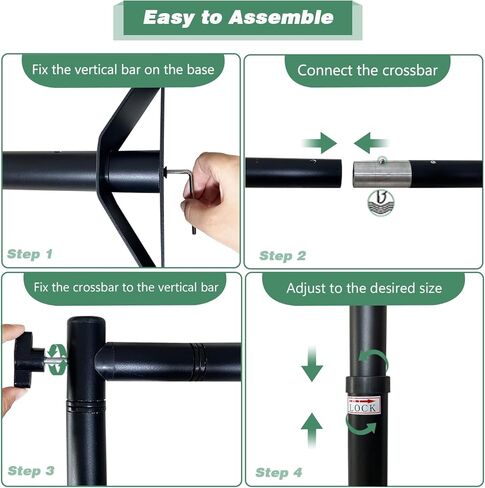 Easy to Assemble

Fix the vertical bar on the base

Step 1

Connect the crossbar

Step 2

Fix the crossbar to the vertical bar

Step 3

Adjust to the desired size

LOCK

Step 4