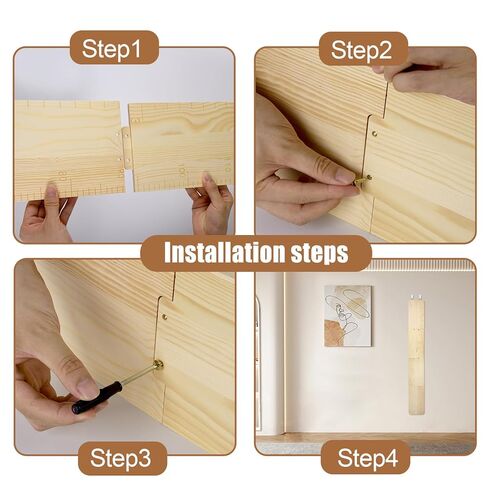 Step1

Step2

Installation steps

Step3

Step4