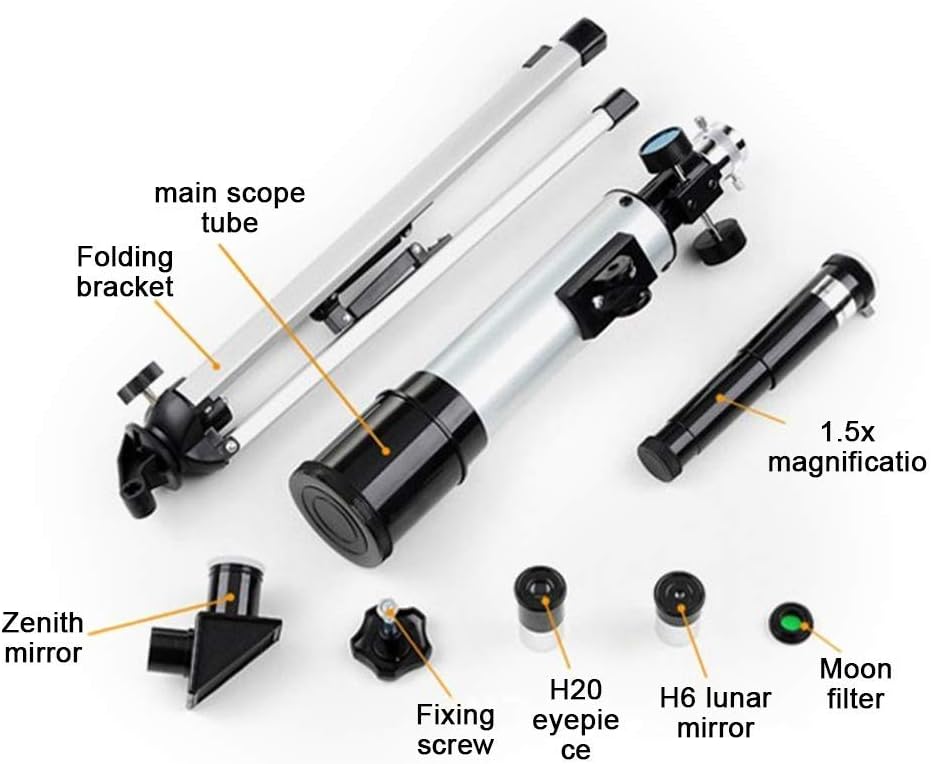 main scope tube

Folding bracket

1.5x magnificatio

Zenith mirror

Fixing screw

H20 eyepie ce

H6 lunar mirror

Moon filter