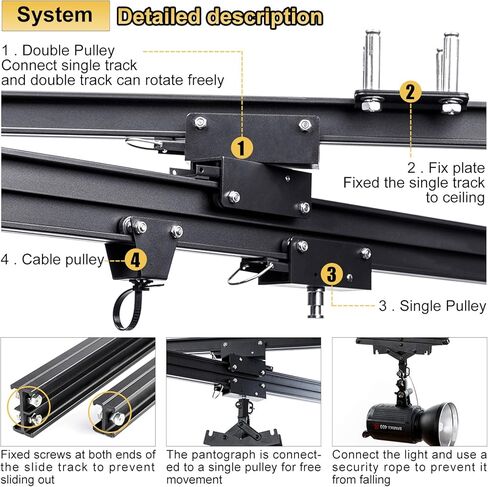 System Detailed description

1 . Double Pulley
Connect single track and double track can rotate freely

1

2

2 . Fix plate
Fixed the single track to ceiling

4 . Cable pulley 4

3

3 . Single Pulley

Fixed screws at both ends of the slide track to prevent sliding out

The pantograph is connected to a single pulley for free movement

Connect the light and use a security rope to prevent it from falling