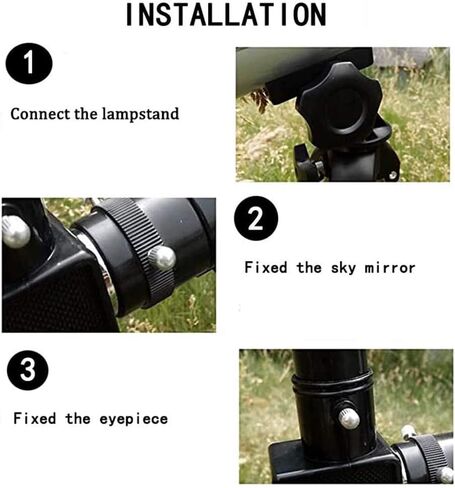 INSTALLATION

1

Connect the lampstand

2

Fixed the sky mirror

3

Fixed the eyepiece