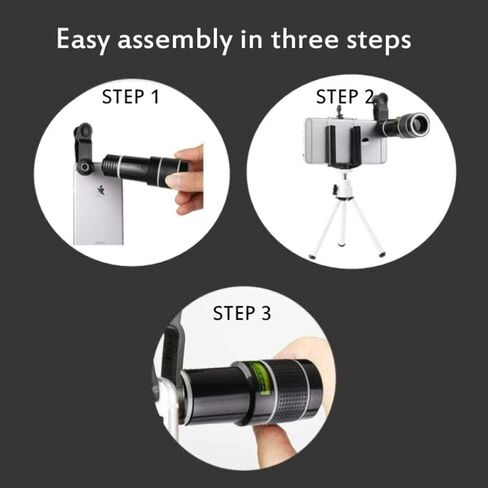 Easy assembly in three steps

STEP 1

STEP 2

STEP 3