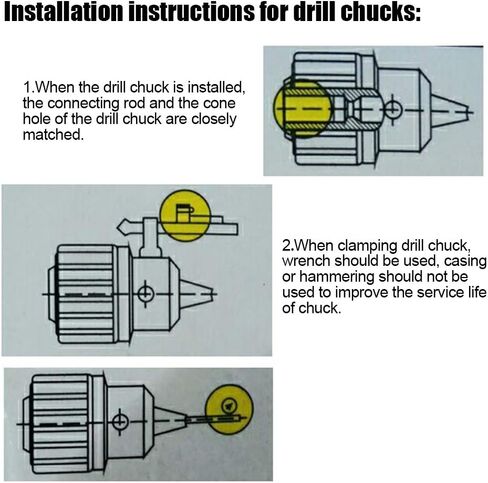 Installation instructions for drill chucks:

1.When the drill chuck is installed, the connecting rod and the cone hole of the drill chuck are closely matched.

2.When clamping drill chuck, wrench should be used, casing or hammering should not be used to improve the service life of chuck.