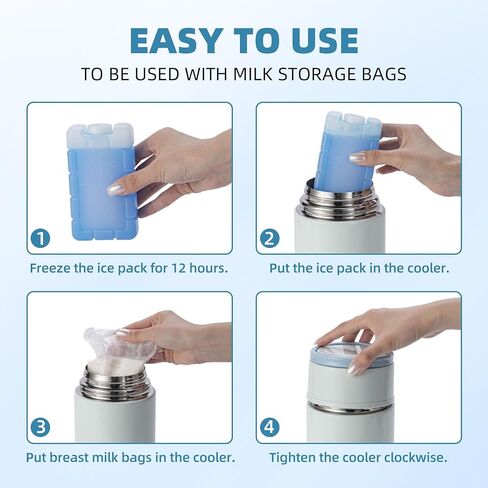 EASY TO USE

TO BE USED WITH MILK STORAGE BAGS

1

Freeze the ice pack for 12 hours.

2

Put the ice pack in the cooler.

3

Put breast milk bags in the cooler.

4

Tighten the cooler clockwise.