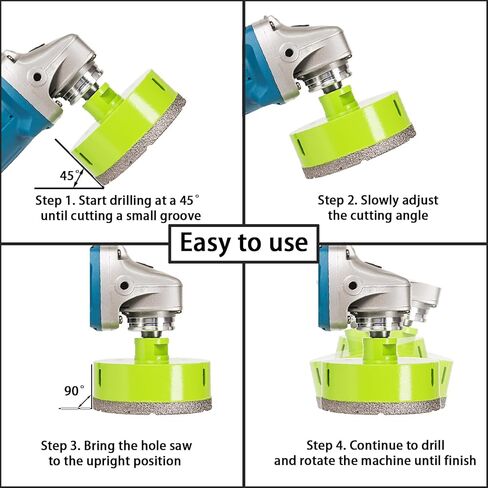 45°

Step 1. Start drilling at a 45° until cutting a small groove

Step 2. Slowly adjust the cutting angle

Easy to use

90°

Step 3. Bring the hole saw to the upright position

Step 4. Continue to drill and rotate the machine until finish