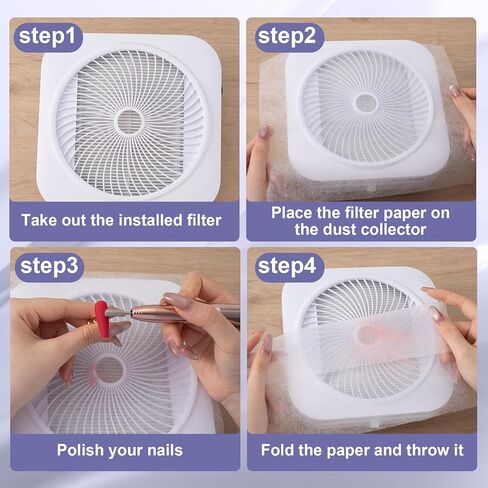 step1

Take out the installed filter

step2

Place the filter paper on the dust collector

step3

Polish your nails

step4

Fold the paper and throw it