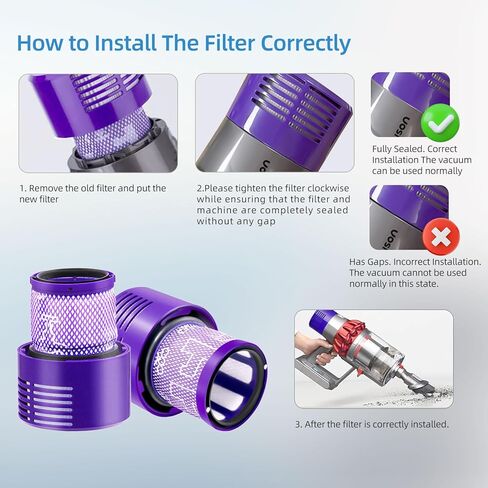 How to Install The Filter Correctly

1. Remove the old filter and put the new filter

2.Please tighten the filter clockwise while ensuring that the filter and machine are completely sealed without any gap

Fully Sealed. Correct Installation The vacuum can be used normally

Has Gaps. Incorrect Installation. The vacuum cannot be used normally in this state.

3. After the filter is correctly installed.