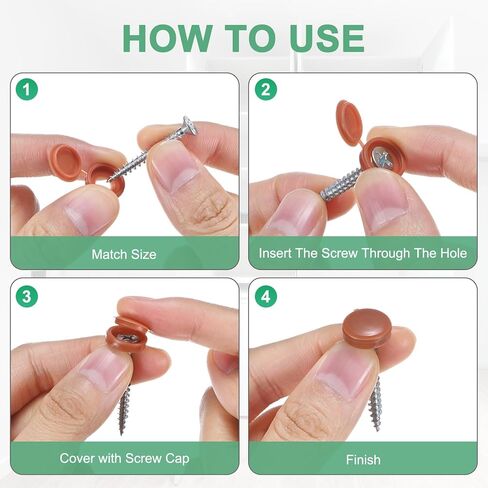 HOW TO USE

1

Match Size

2

Insert The Screw Through The Hole

3

Cover with Screw Cap

4

Finish