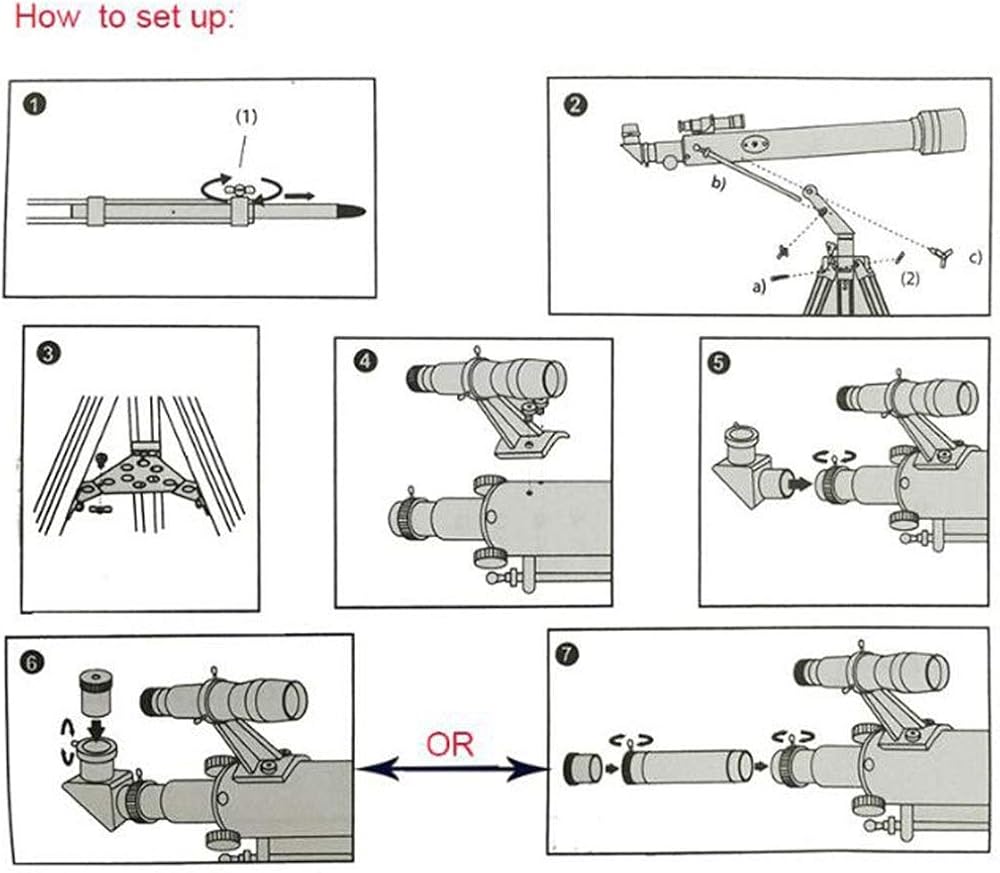 How to set up:

1
(1)

2
b)
a)
(2)
c)

3

4

5

6

OR

7