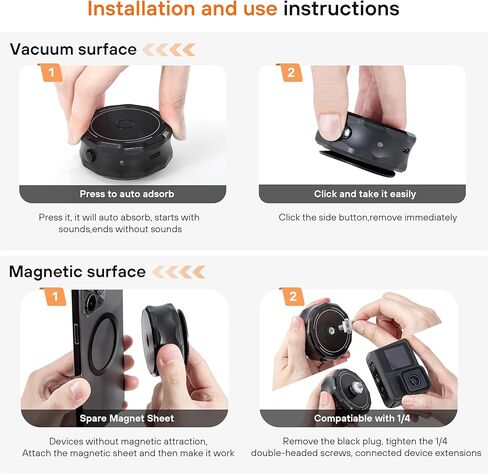 Installation and use instructions

Vacuum surface

1

Press to auto adsorb

Press it, it will auto absorb, starts with sounds,ends without sounds

2

Click and take it easily

Click the side button,remove immediately

Magnetic surface

1

Spare Magnet Sheet

Devices without magnetic attraction, Attach the magnetic sheet and then make it work

2

Compatiable with 1/4

Remove the black plug, tighten the 1/4 double-headed screws, connected device extensions