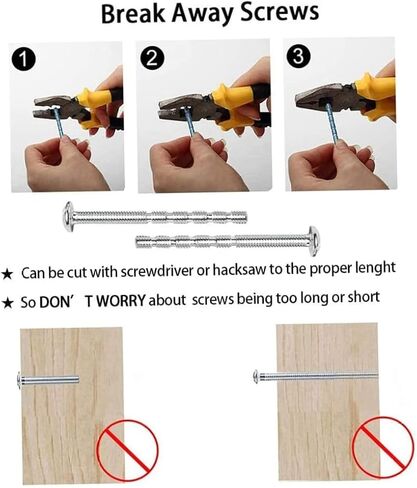 Break Away Screws

1

2

3

★ Can be cut with screwdriver or hacksaw to the proper lenght

★ So DON' T WORRY about screws being too long or short