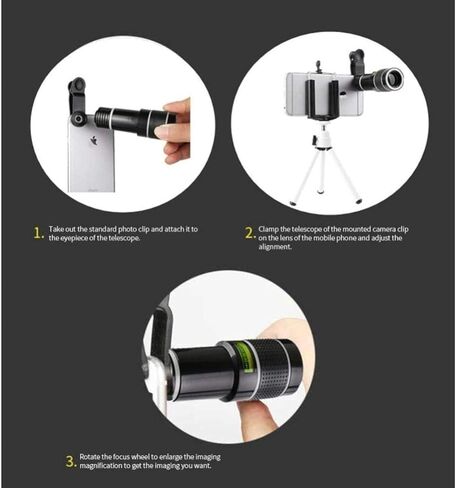 1. Take out the standard photo clip and attach it to the eyepiece of the telescope.

2. Clamp the telescope of the mounted camera clip on the lens of the mobile phone and adjust the alignment.

3. Rotate the focus wheel to enlarge the imaging magnification to get the imaging you want.