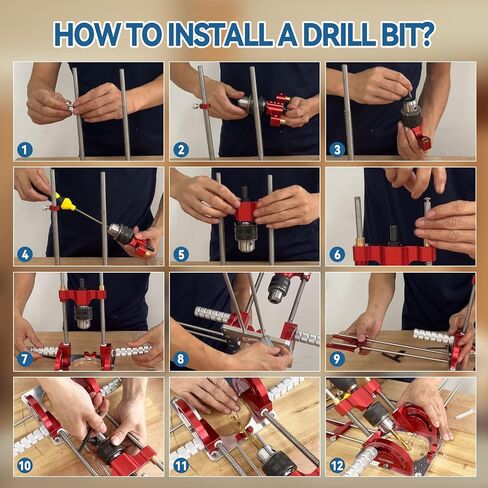 HOW TO INSTALL A DRILL BIT?

1

2

3

4

5

6

7

8

9

10

11

12