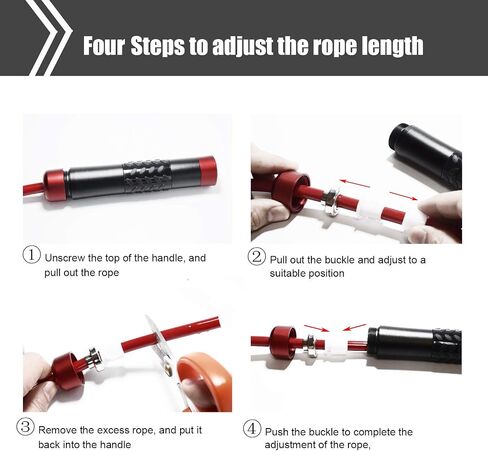 Four Steps to adjust the rope length

① Unscrew the top of the handle, and pull out the rope

② Pull out the buckle and adjust to a suitable position

③ Remove the excess rope, and put it back into the handle

④ Push the buckle to complete the adjustment of the rope,