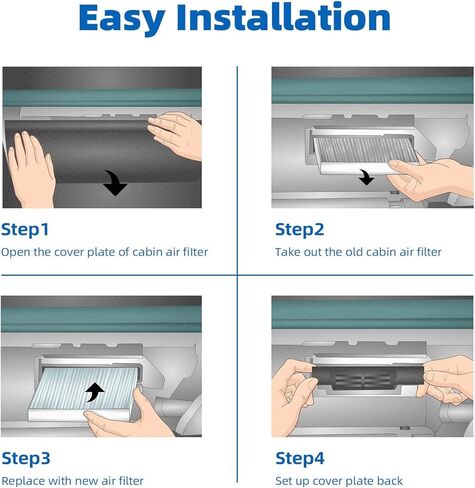 Easy Installation

Step1
Open the cover plate of cabin air filter

Step2
Take out the old cabin air filter

Step3
Replace with new air filter

Step4
Set up cover plate back