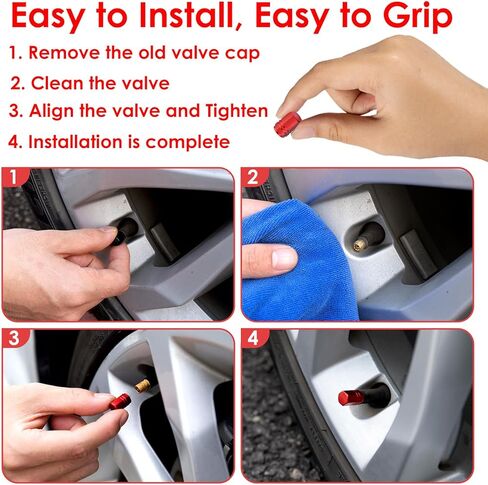 Easy to Install, Easy to Grip

1. Remove the old valve cap

2. Clean the valve

3. Align the valve and Tighten

4. Installation is complete

1

2

3

4