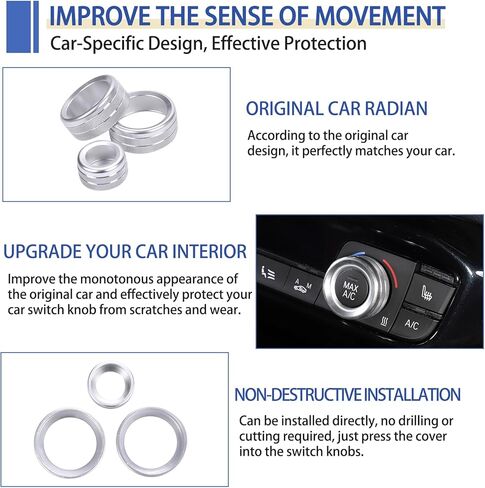 IMPROVE THE SENSE OF MOVEMENT
Car-Specific Design, Effective Protection

ORIGINAL CAR RADIAN
According to the original car design, it perfectly matches your car.

UPGRADE YOUR CAR INTERIOR
Improve the monotonous appearance of the original car and effectively protect your car switch knob from scratches and wear.

A M
MAX A/C
A/C

NON-DESTRUCTIVE INSTALLATION
Can be installed directly, no drilling or cutting required, just press the cover into the switch knobs.