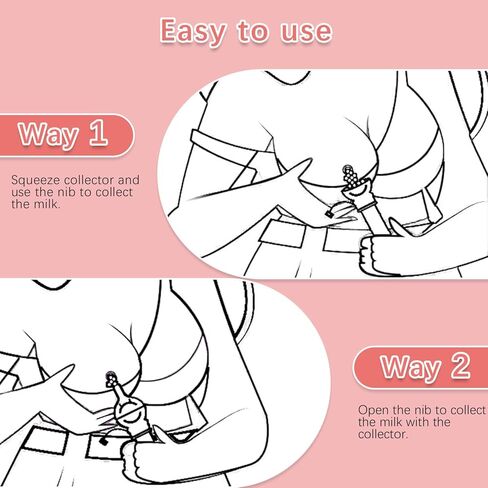 Easy to use

Way 1

Squeeze collector and use the nib to collect the milk.

Way 2

Open the nib to collect the milk with the collector.