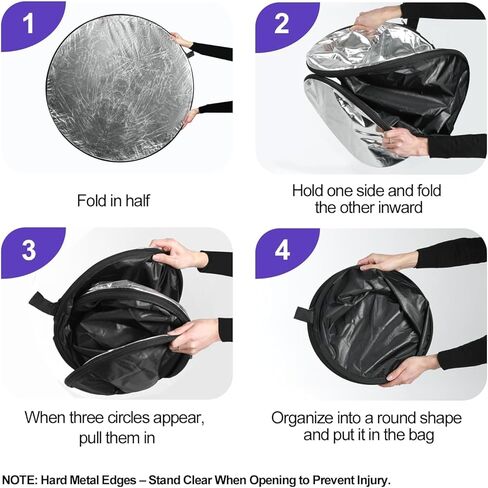 1

Fold in half

2

Hold one side and fold the other inward

3

When three circles appear, pull them in

4

Organize into a round shape and put it in the bag

NOTE: Hard Metal Edges – Stand Clear When Opening to Prevent Injury.