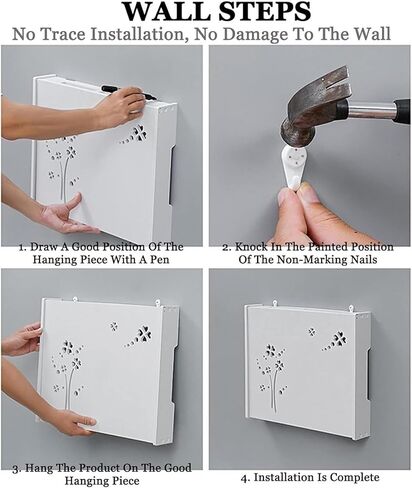 WALL STEPS
No Trace Installation, No Damage To The Wall

1. Draw A Good Position Of The Hanging Piece With A Pen

2. Knock In The Painted Position Of The Non-Marking Nails

3. Hang The Product On The Good Hanging Piece

4. Installation Is Complete