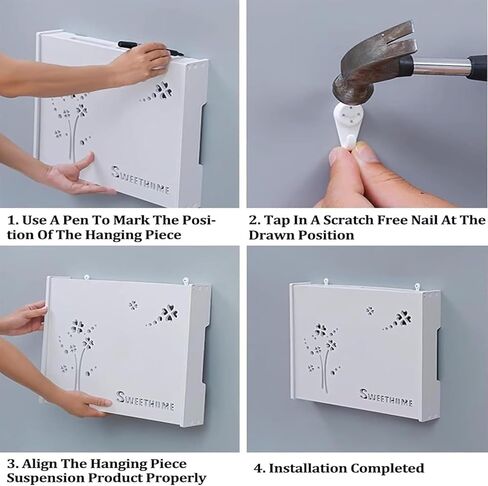 SWEETHOME

1. Use A Pen To Mark The Position Of The Hanging Piece

2. Tap In A Scratch Free Nail At The Drawn Position

SWEETHOME

3. Align The Hanging Piece Suspension Product Properly

SWEETHOME

4. Installation Completed