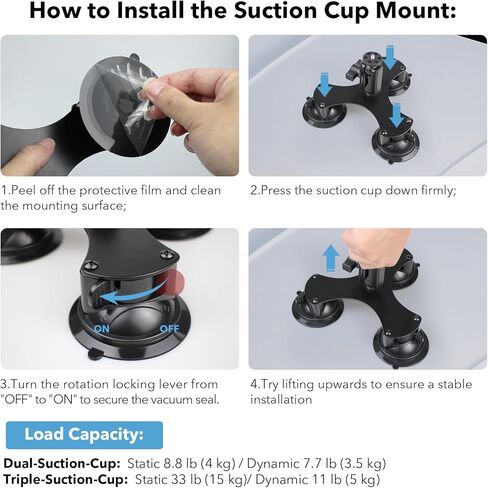 How to Install the Suction Cup Mount:

1.Peel off the protective film and clean the mounting surface;

2.Press the suction cup down firmly;

ON OFF

3.Turn the rotation locking lever from "OFF" to "ON" to secure the vacuum seal.

4.Try lifting upwards to ensure a stable installation

Load Capacity:

Dual-Suction-Cup: Static 8.8 lb (4 kg) / Dynamic 7.7 lb (3.5 kg)
Triple-Suction-Cup: Static 33 lb (15 kg)/ Dynamic 11 lb (5 kg)