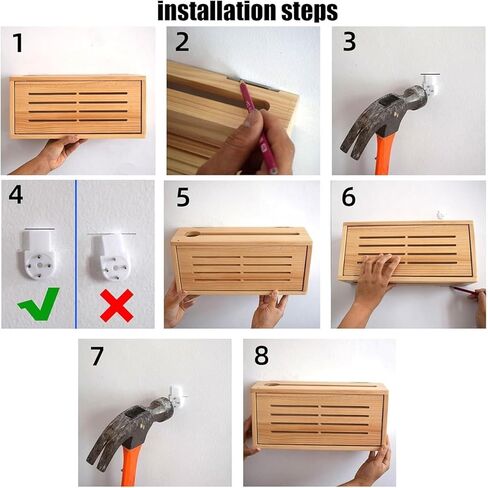 installation steps

1

2

3

4

5

6

7

8