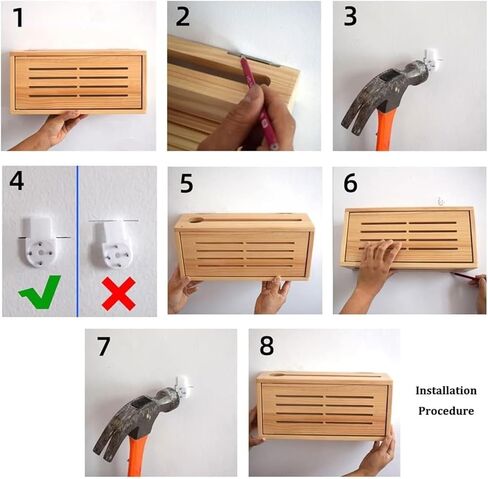 1
2
3
4
5
6
7
8
Installation Procedure