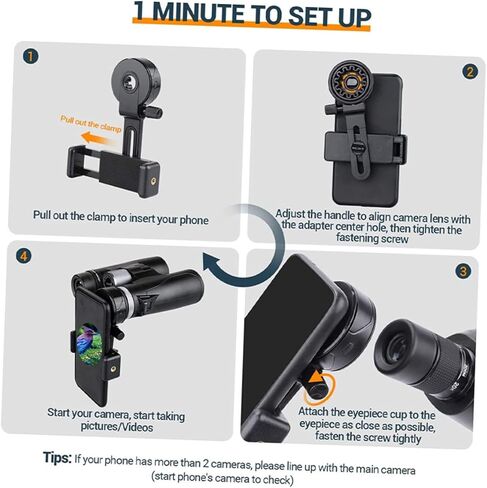 1 MINUTE TO SET UP

1

Pull out the clamp

Pull out the clamp to insert your phone

2

Adjust the handle to align camera lens with the adapter center hole, then tighten the fastening screw

4

Start your camera, start taking pictures/Videos

3

Attach the eyepiece cup to the eyepiece as close as possible, fasten the screw tightly

Tips: If your phone has more than 2 cameras, please line up with the main camera (start phone's camera to check)