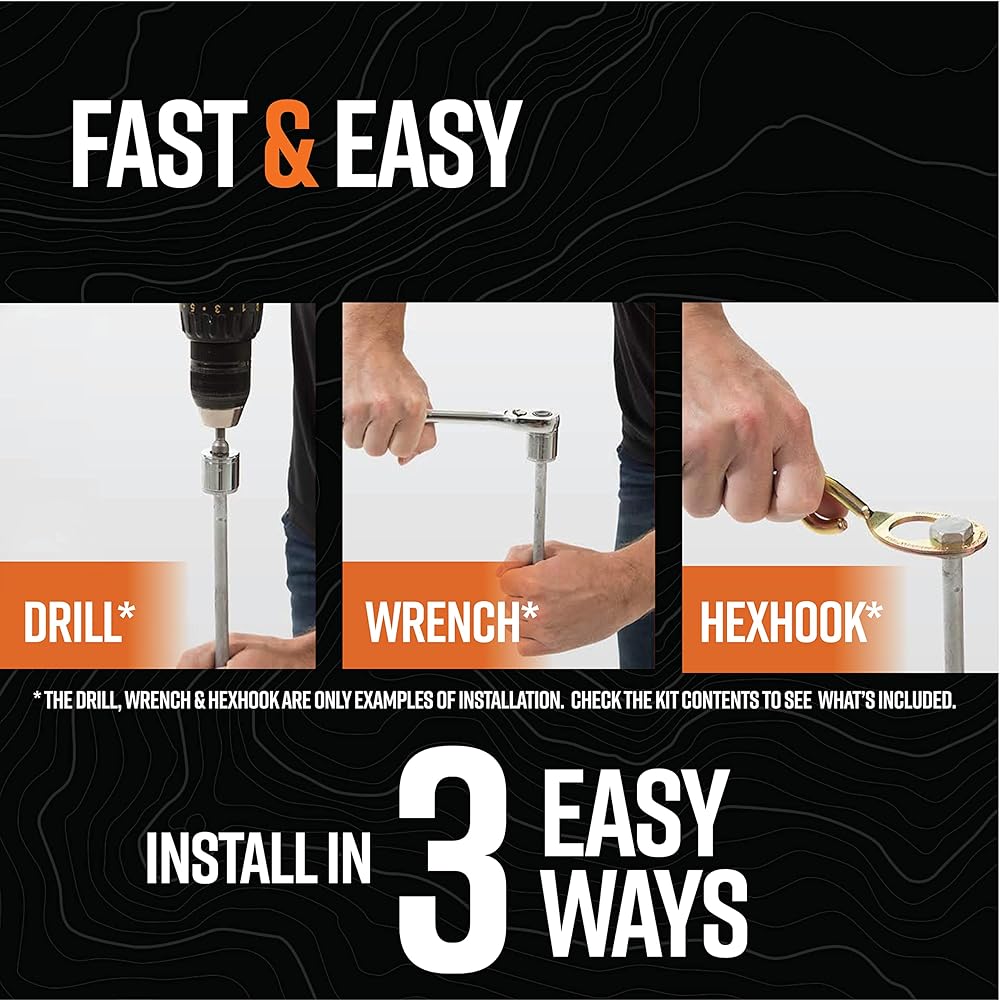 FAST & EASY

DRILL*

WRENCH*

HEXHOOK*

* THE DRILL, WRENCH & HEXHOOK ARE ONLY EXAMPLES OF INSTALLATION. CHECK THE KIT CONTENTS TO SEE WHAT'S INCLUDED.

INSTALL IN 3 EASY WAYS