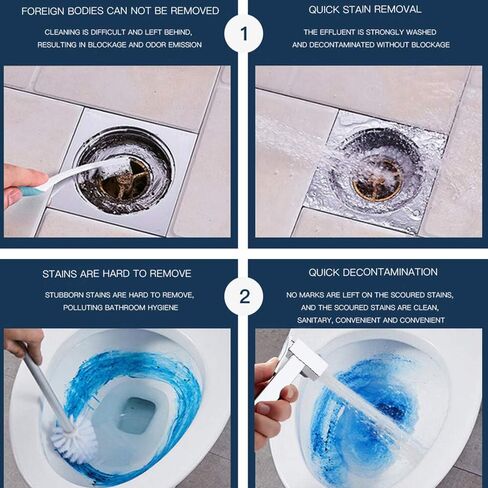 FOREIGN BODIES CAN NOT BE REMOVED

CLEANING IS DIFFICULT AND LEFT BEHIND, RESULTING IN BLOCKAGE AND ODOR EMISSION

1

QUICK STAIN REMOVAL

THE EFFLUENT IS STRONGLY WASHED AND DECONTAMINATED WITHOUT BLOCKAGE

STAINS ARE HARD TO REMOVE

STUBBORN STAINS ARE HARD TO REMOVE, POLLUTING BATHROOM HYGIENE

2

QUICK DECONTAMINATION

NO MARKS ARE LEFT ON THE SCOURED STAINS, AND THE SCOURED STAINS ARE CLEAN, SANITARY, CONVENIENT AND CONVENIENT